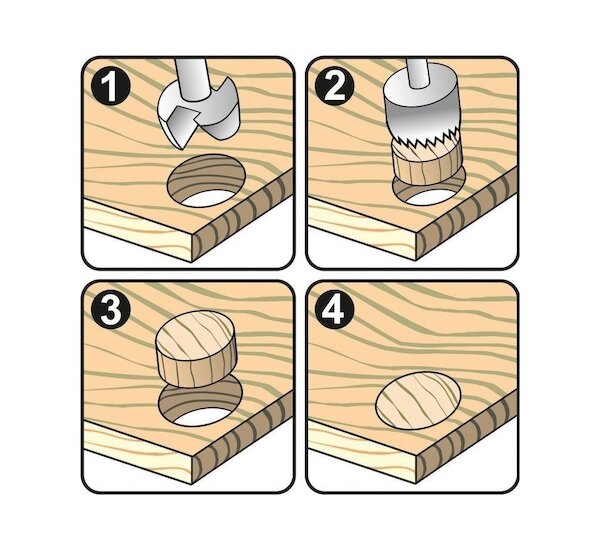 1
2
3
4