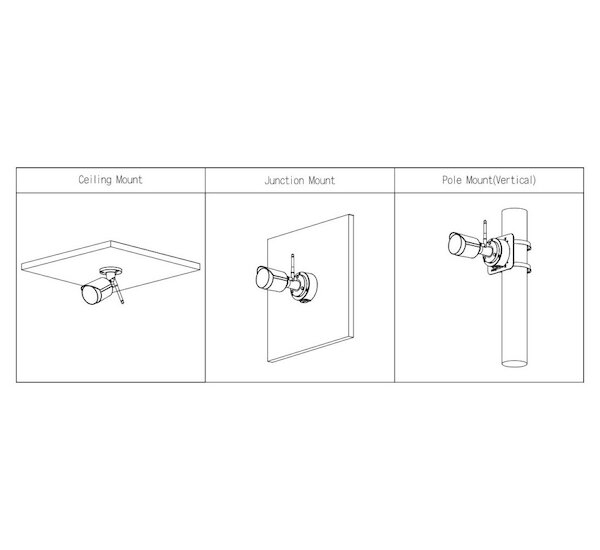 | Ceiling Mount | Junction Mount | Pole Mount(Vertical) |
|---|---|---|
| | | |