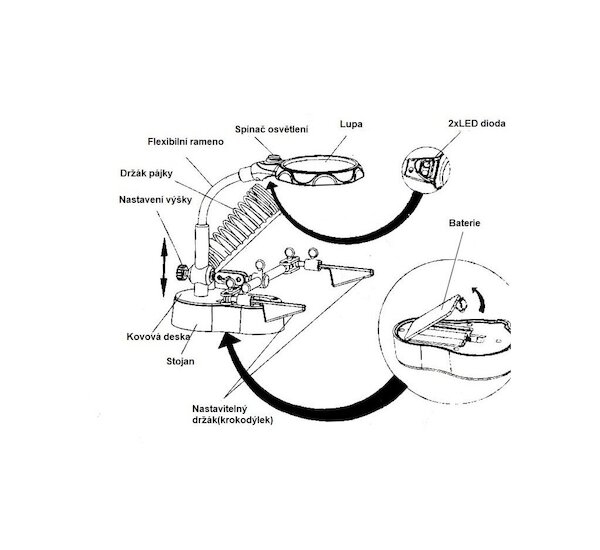 Spínač osvětlení
Lupa
2xLED dioda
Flexibilní rameno
Držák pájky
Nastavení výšky
Baterie
Kovová deska
Stojan
Nastavitelný držák(krokodýlek)