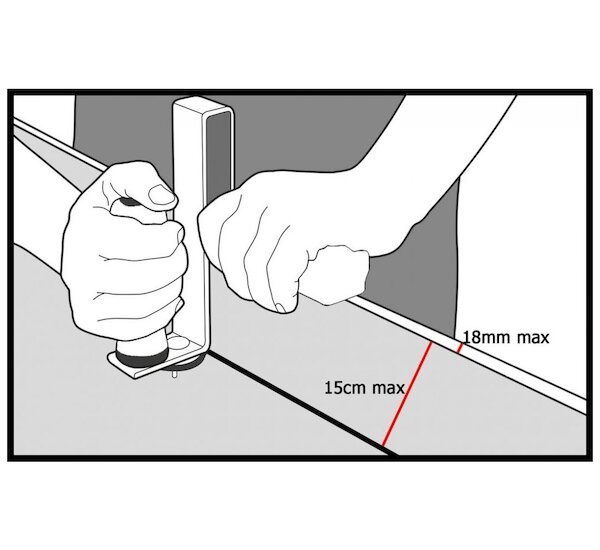 18mm max
15cm max