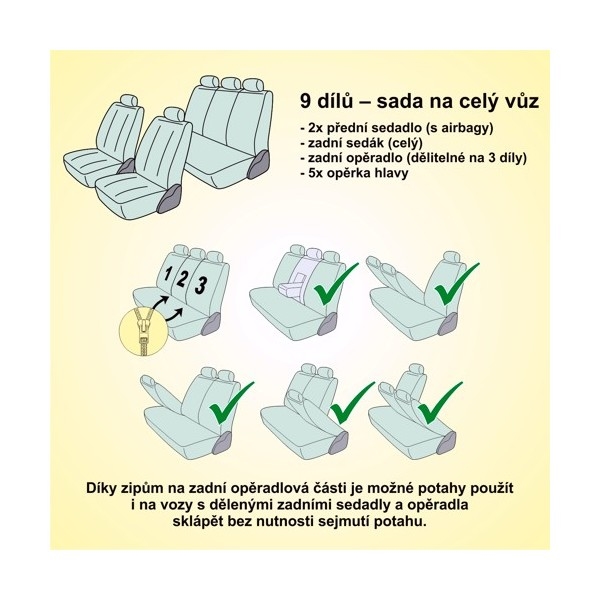 9 dílů – sada na celý vůz

- 2x přední sedadlo (s airbagy)
- zadní sedák (celý)
- zadní opěradlo (dělitelné na 3 díly)
- 5x opěrka hlavy

1 2 3

Díky zipům na zadní opěradlová části je možné potahy použít i na vozy s dělenými zadními sedadly a opěradla sklápět bez nutnosti sejmutí potahu.