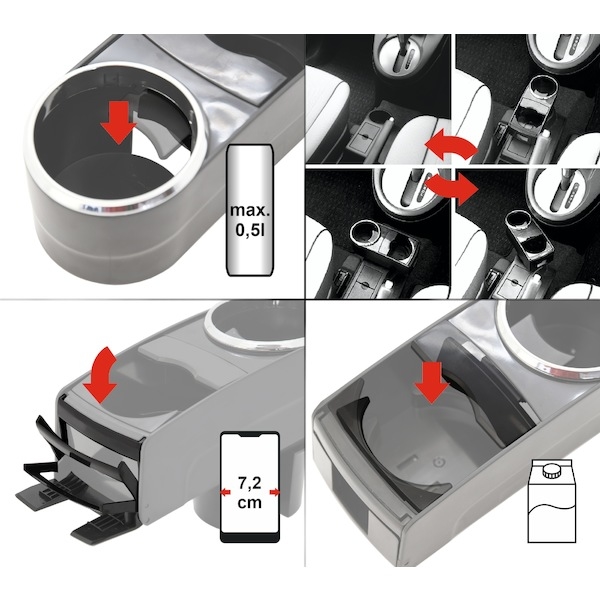 max.
0,5l

7,2
cm